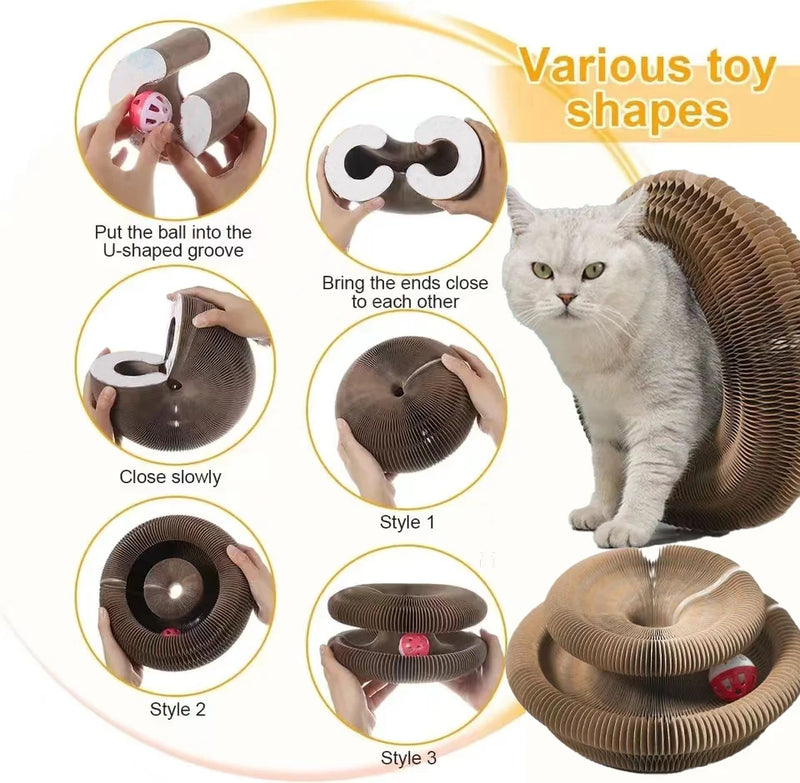 Various toy shapes

Put the ball into the U-shaped groove

Bring the ends close to each other

Close slowly

Style 1

Style 2

Style 3