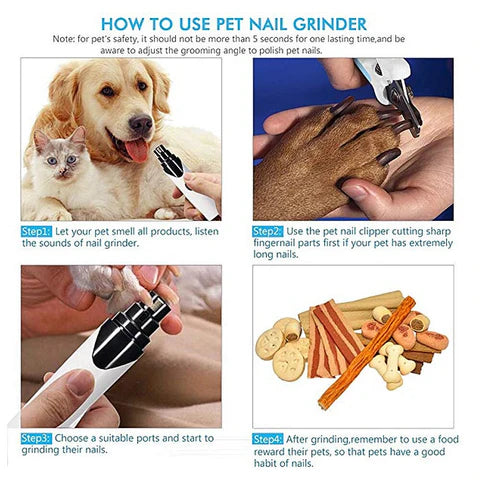 HOW TO USE PET NAIL GRINDER

Note: for pet's safety, it should not be more than 5 seconds for one lasting time,and be aware to adjust the grooming angle to polish pet nails.

Step1: Let your pet smell all products, listen the sounds of nail grinder.

Step2: Use the pet nail clipper cutting sharp fingernail parts first if your pet has extremely long nails.

Step3: Choose a suitable ports and start to grinding their nails.

Step4: After grinding,remember to use a food reward their pets, so that pets have a good habit of nails.